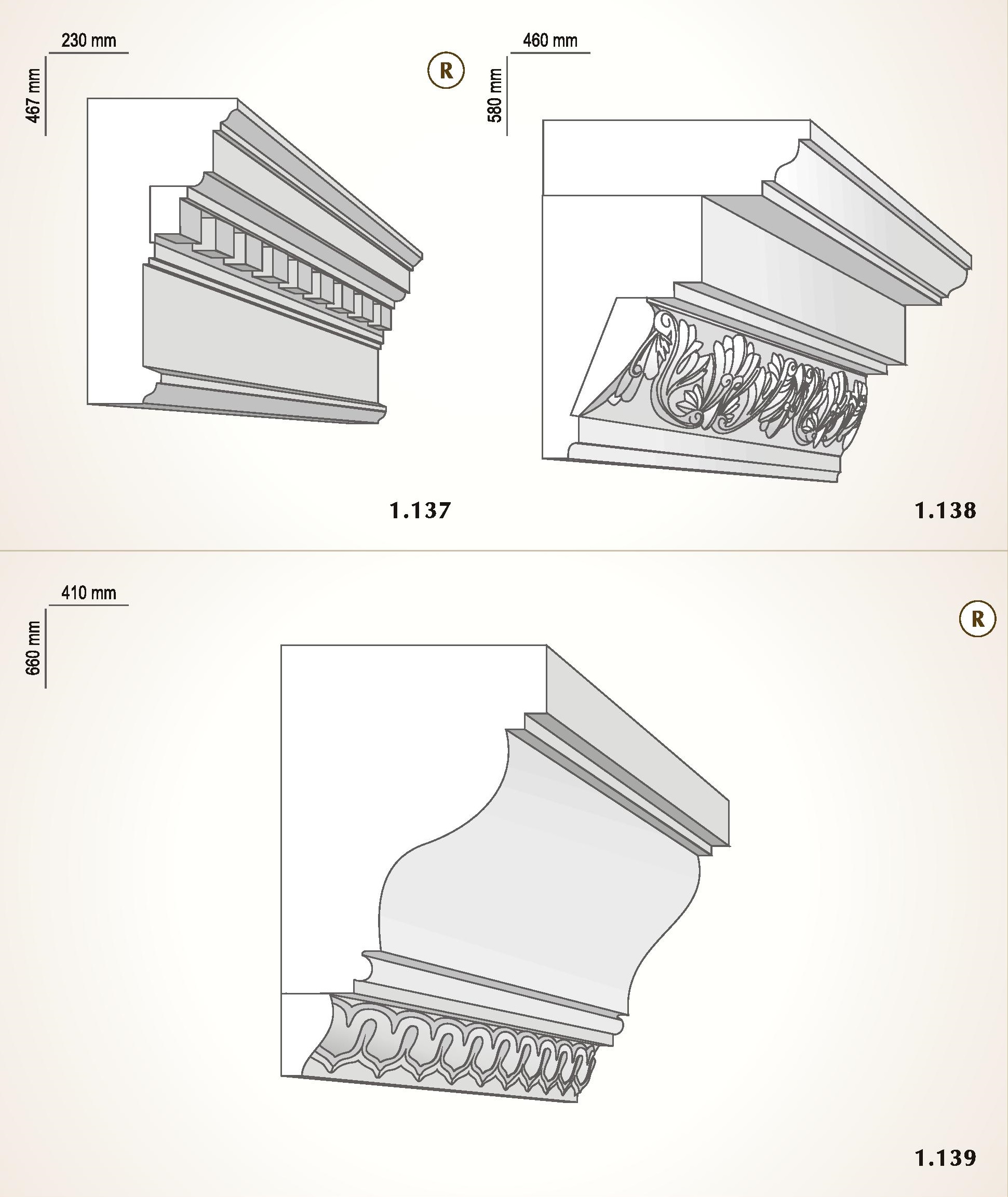 230 mm

467 mm

R

1.137

460 mm

580 mm

1.138

410 mm

660 mm

R

1.139