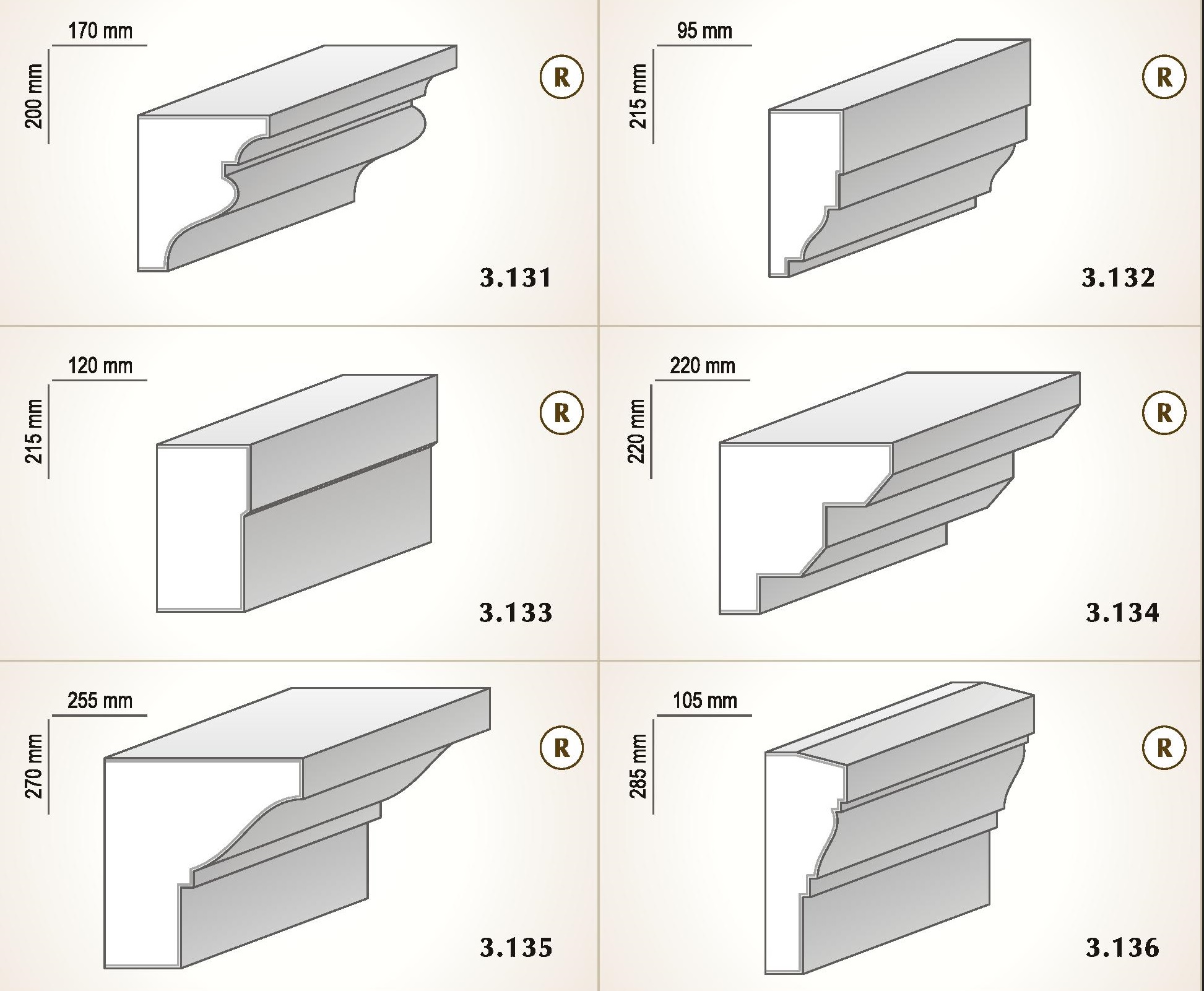 170 mm
200 mm
R
3.131

95 mm
215 mm
R
3.132

120 mm
215 mm
R
3.133

220 mm
220 mm
R
3.134

255 mm
270 mm
R
3.135

105 mm
285 mm
R
3.136